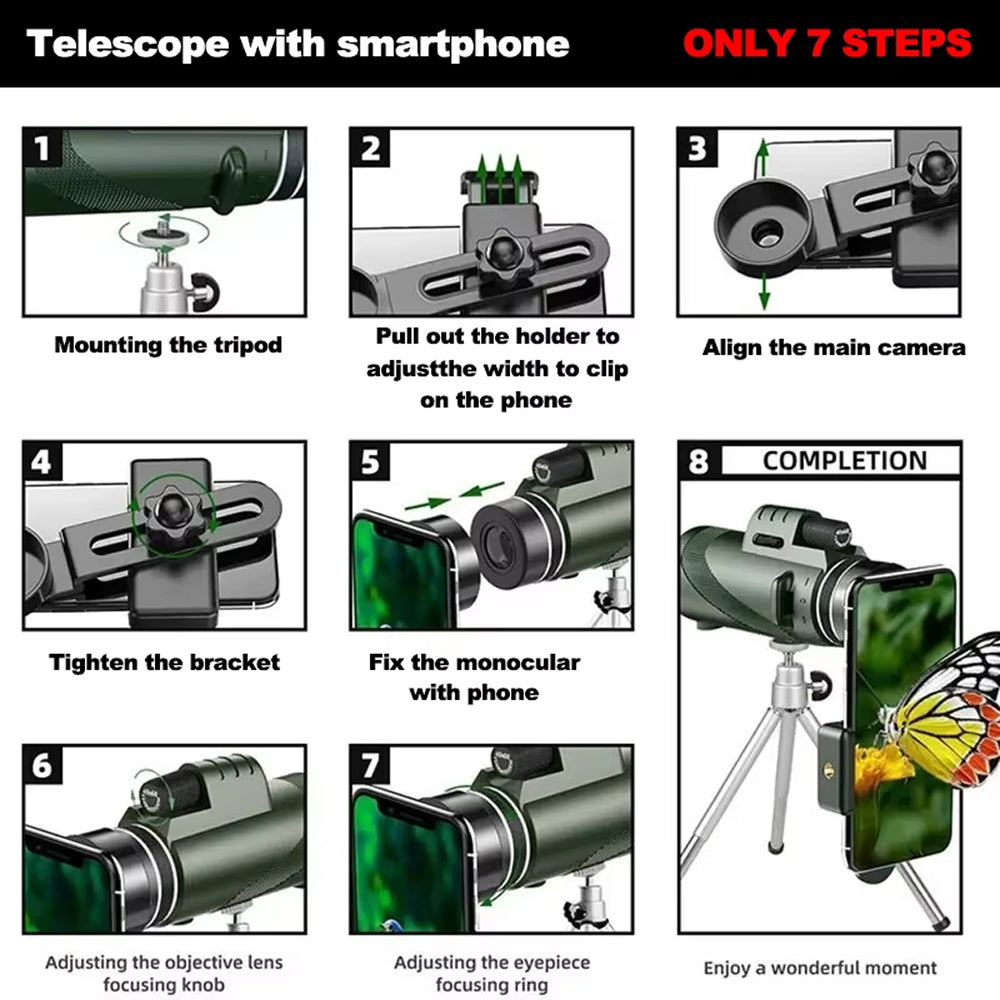 Telescope with smartphone ONLY 7 STEPS

1

Mounting the tripod

2

Pull out the holder to adjustthe width to clip on the phone

3

Align the main camera

4

Tighten the bracket

5

Fix the monocular with phone

8 COMPLETION

6

Adjusting the objective lens focusing knob

7

Adjusting the eyepiece focusing ring

Enjoy a wonderful moment