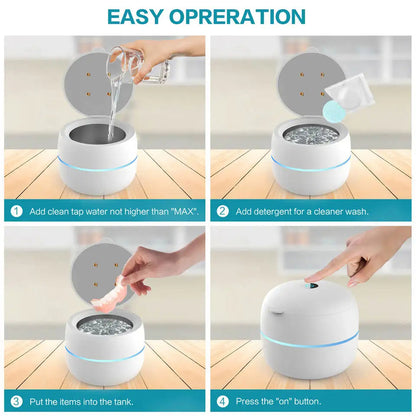 EASY OPRERATION

1 Add clean tap water not higher than "MAX".

2 Add detergent for a cleaner wash.

3 Put the items into the tank.

4 Press the "on" button.