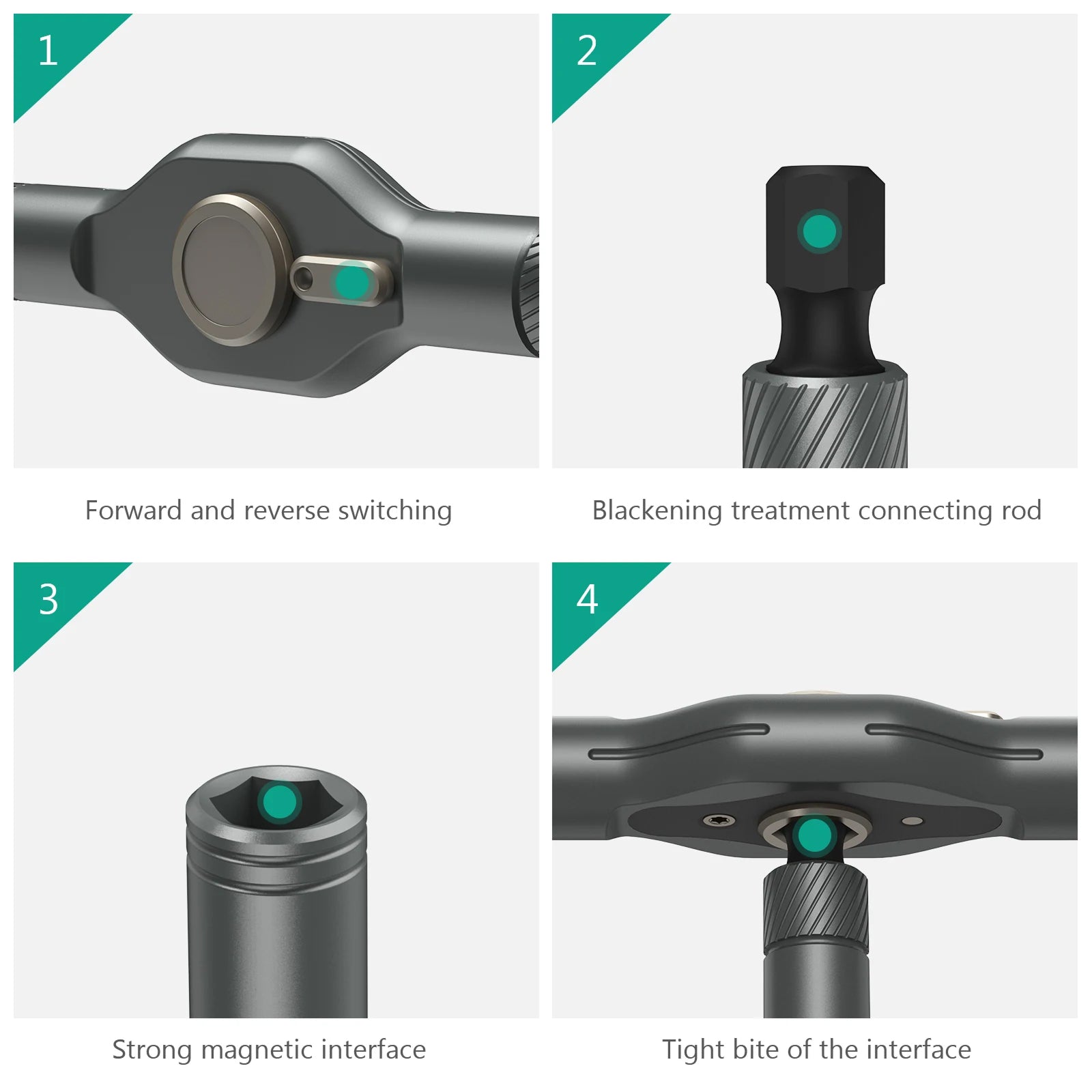 1

Forward and reverse switching

2

Blackening treatment connecting rod

3

Strong magnetic interface

4

Tight bite of the interface