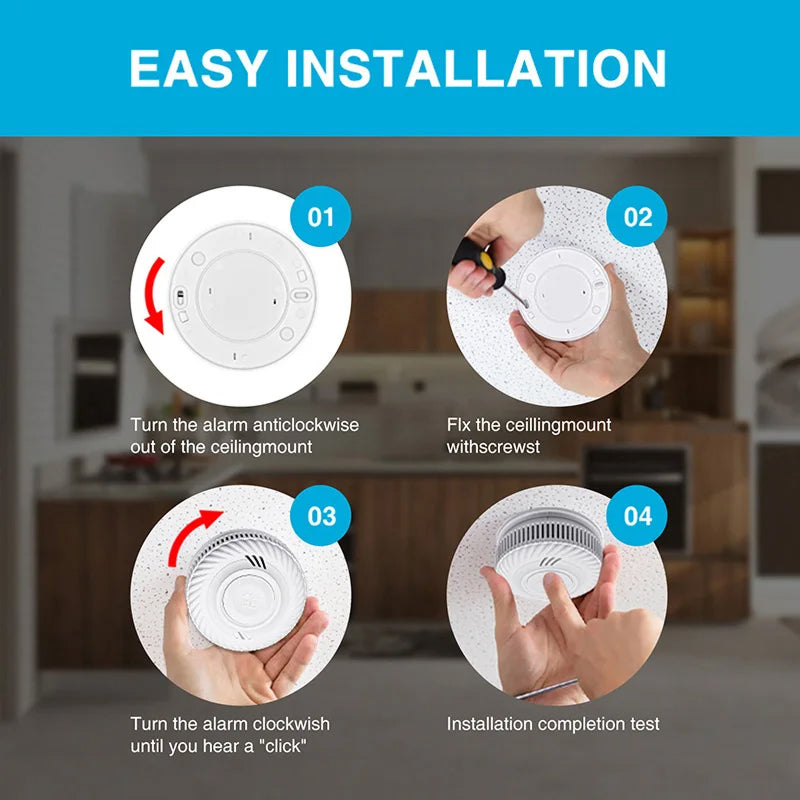 EASY INSTALLATION

01

Turn the alarm anticlockwise out of the ceilingmount

02

Flx the ceillingmount withscrewst

03

Turn the alarm clockwish until you hear a "click"

04

Installation completion test