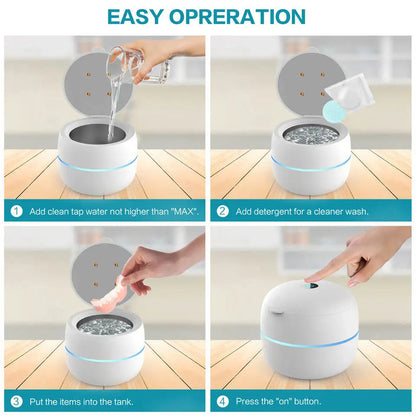 EASY OPRERATION

1 Add clean tap water not higher than "MAX".

2 Add detergent for a cleaner wash.

3 Put the items into the tank.

4 Press the "on" button.