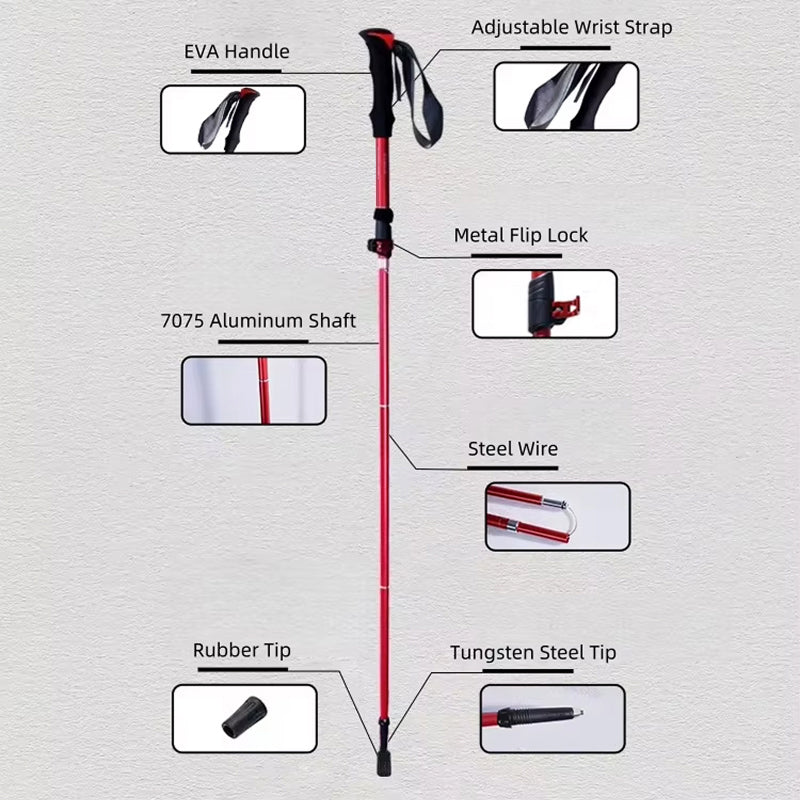 EVA Handle

Adjustable Wrist Strap

Metal Flip Lock

7075 Aluminum Shaft

Steel Wire

Rubber Tip

Tungsten Steel Tip