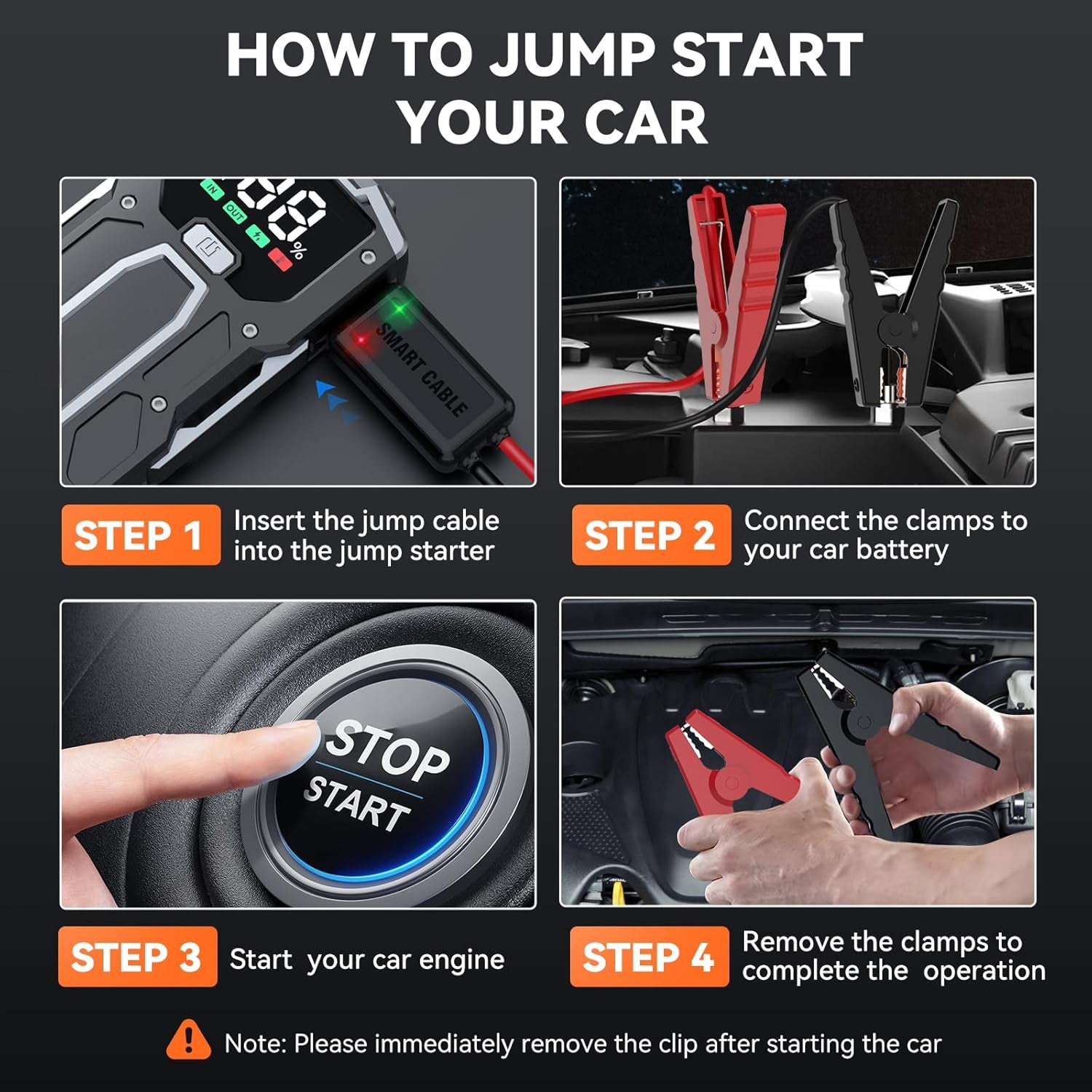 HOW TO JUMP START YOUR CAR

IN
OUT
%
SMART CABLE

STEP 1 Insert the jump cable into the jump starter

STEP 2 Connect the clamps to your car battery

STOP
START

STEP 3 Start your car engine

STEP 4 Remove the clamps to complete the operation

Note: Please immediately remove the clip after starting the car