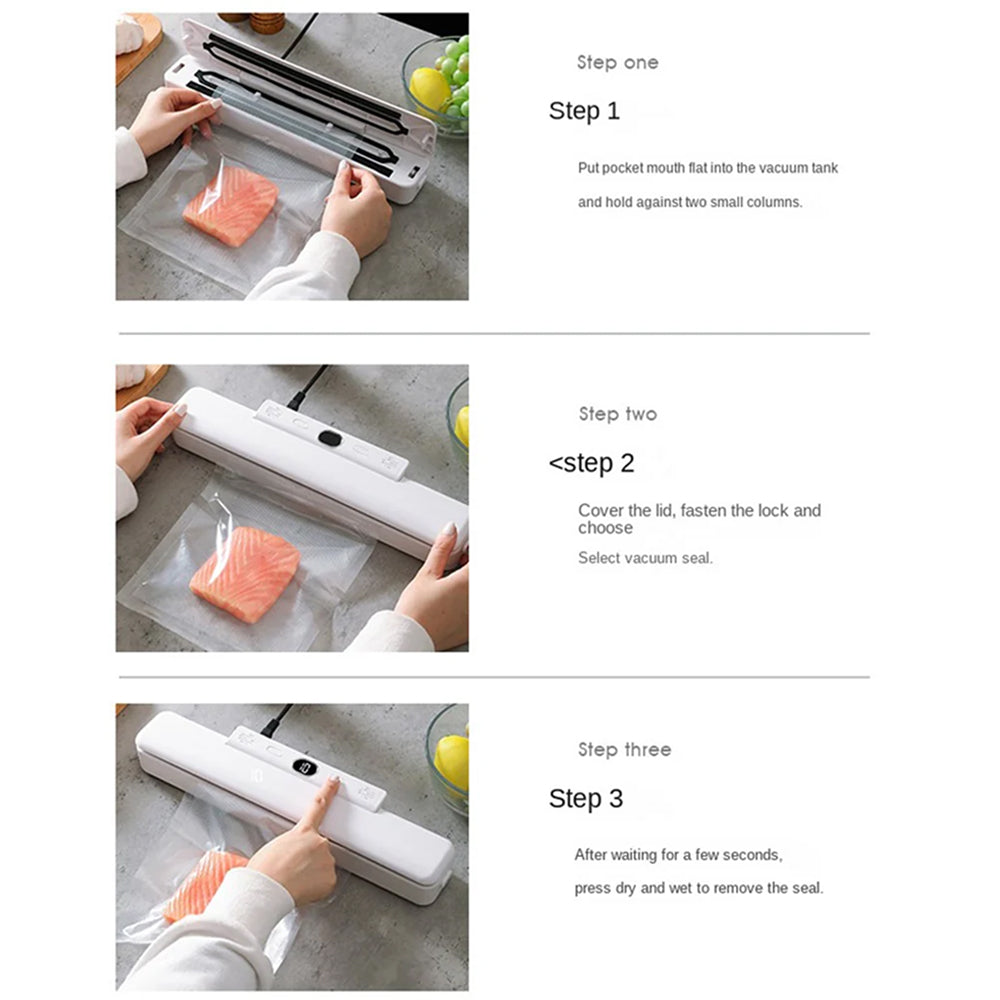 Step one

Step 1

Put pocket mouth flat into the vacuum tank and hold against two small columns.

Step two

<step 2

Cover the lid, fasten the lock and choose

Select vacuum seal.

Step three

Step 3

After waiting for a few seconds, press dry and wet to remove the seal.