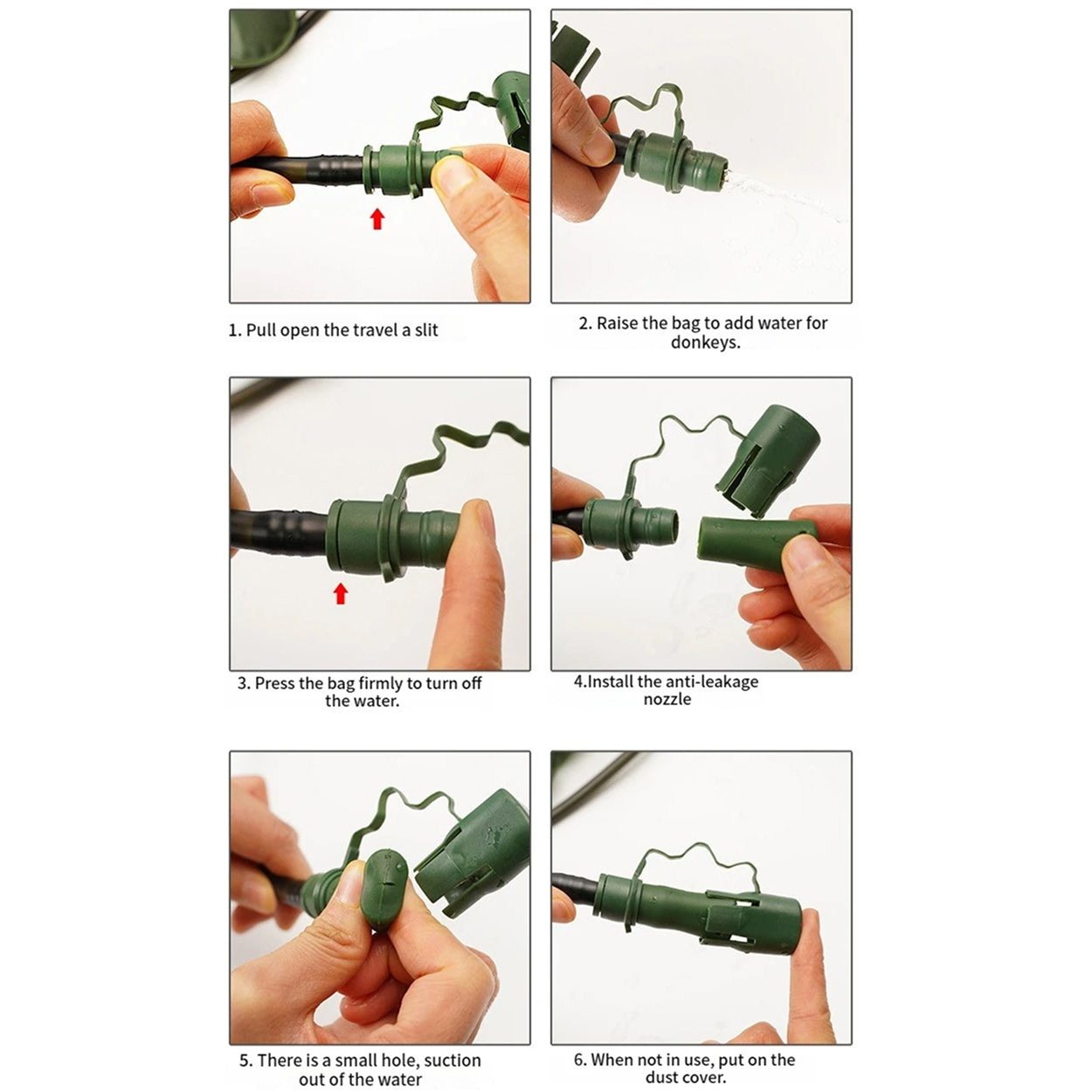 1. Pull open the travel a slit

2. Raise the bag to add water for donkeys.

3. Press the bag firmly to turn off the water.

4.Install the anti-leakage nozzle

5. There is a small hole, suction out of the water

6. When not in use, put on the dust cover.