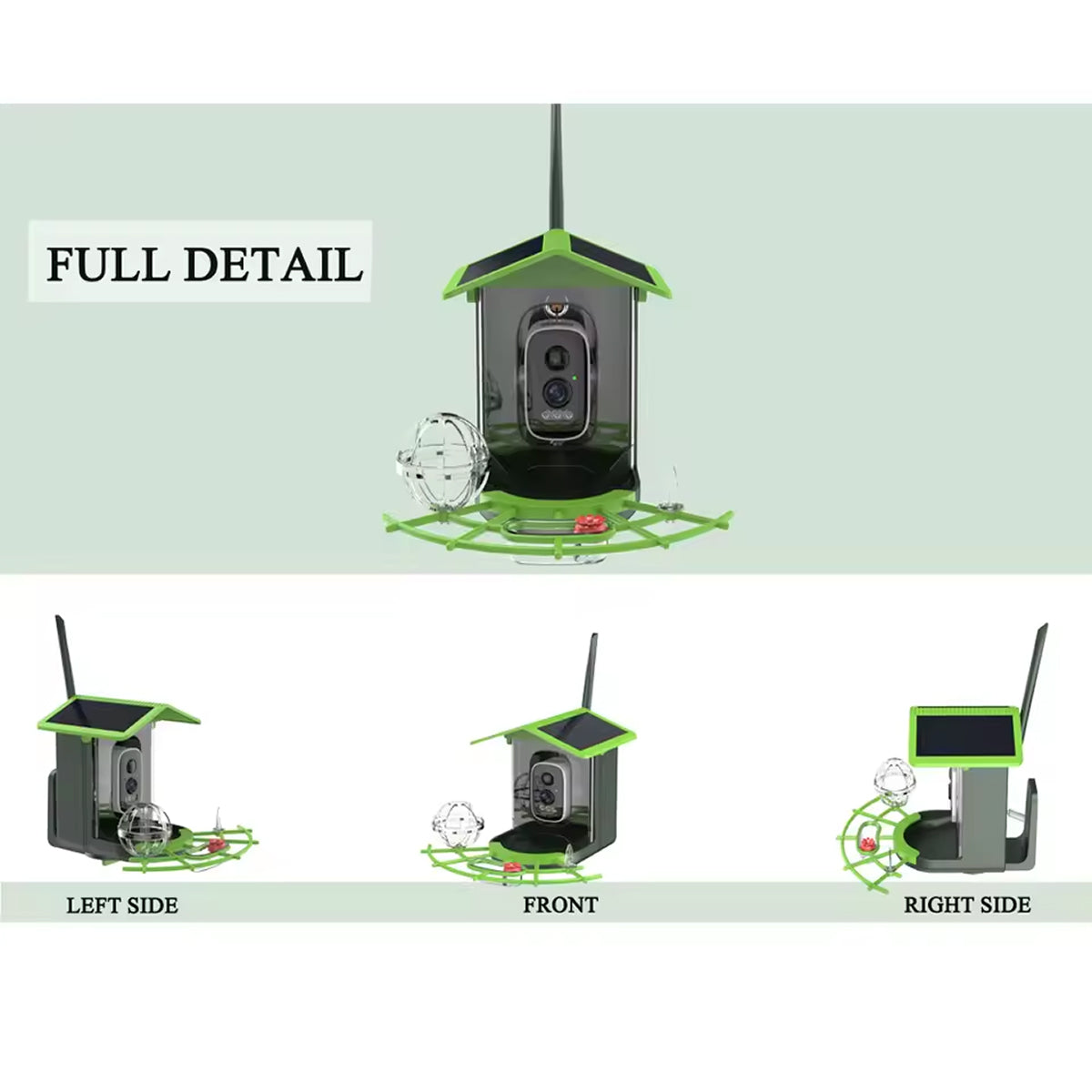 FULL DETAIL

LEFT SIDE

FRONT

RIGHT SIDE