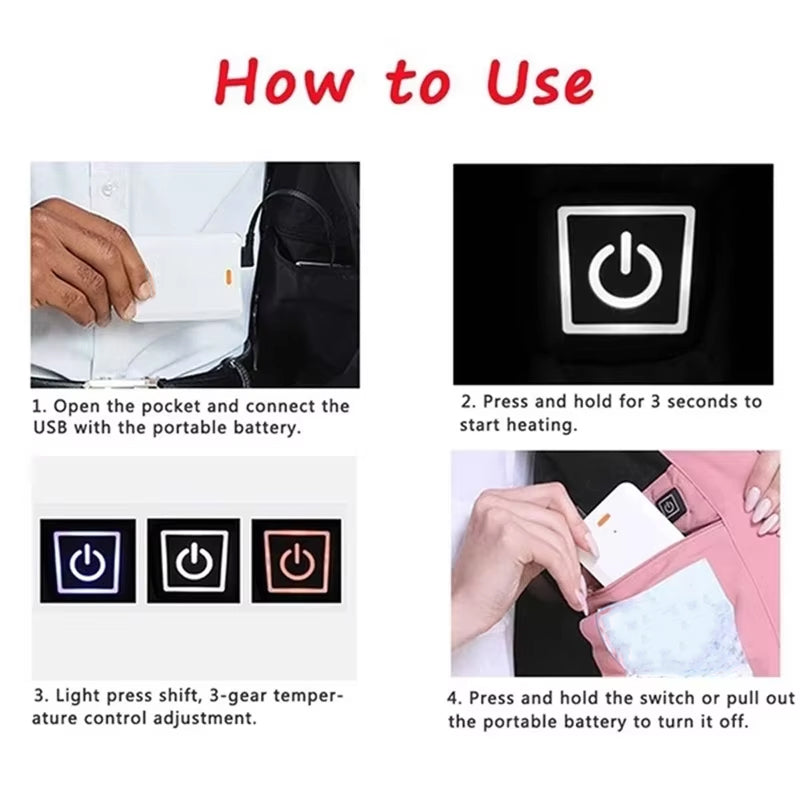 How to Use

1. Open the pocket and connect the USB with the portable battery.

2. Press and hold for 3 seconds to start heating.

3. Light press shift, 3-gear temperature control adjustment.

4. Press and hold the switch or pull out the portable battery to turn it off.